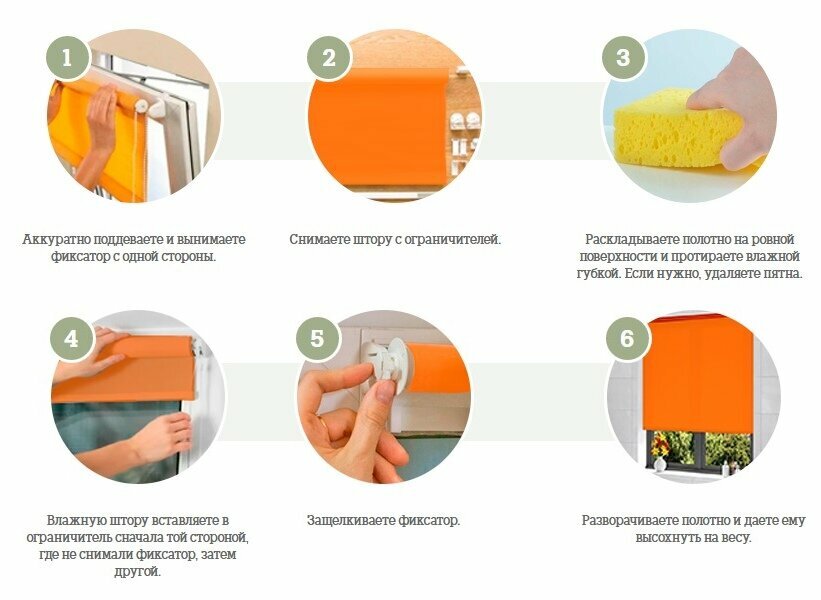 1

Аккуратно поддеваете и вынимаете фиксатор с одной стороны.

2

Снимаете штору с ограничителей.

3

Раскладываете полотно на ровной поверхности и протираете влажной губкой. Если нужно, удаляете пятна.

4

Влажную штору вставляете в ограничитель сначала той стороной, где не снимали фиксатор, затем другой.

5

Защелкиваете фиксатор.

6

Разворачиваете полотно и даете ему высохнуть на весу.